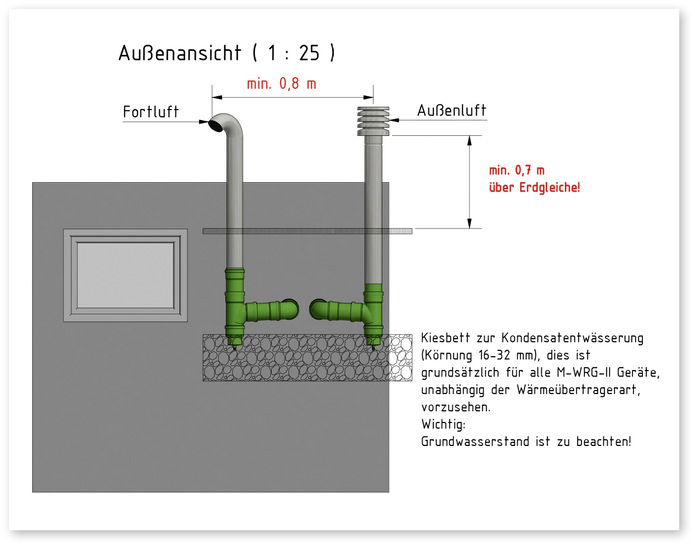 Außenansicht ( 1 : 25 )

min. 0,8 m

Fortluft

Außenluft

min. 0,7 m
über Erdgleiche!

Kiesbett zur Kondensatentwässerung (Körnung 16-32 mm), dies ist grundsätzlich für alle M-WRG-II Geräte, unabhängig der Wärmeübertragerart, vorzusehen.
Wichtig:
Grundwasserstand ist zu beachten!