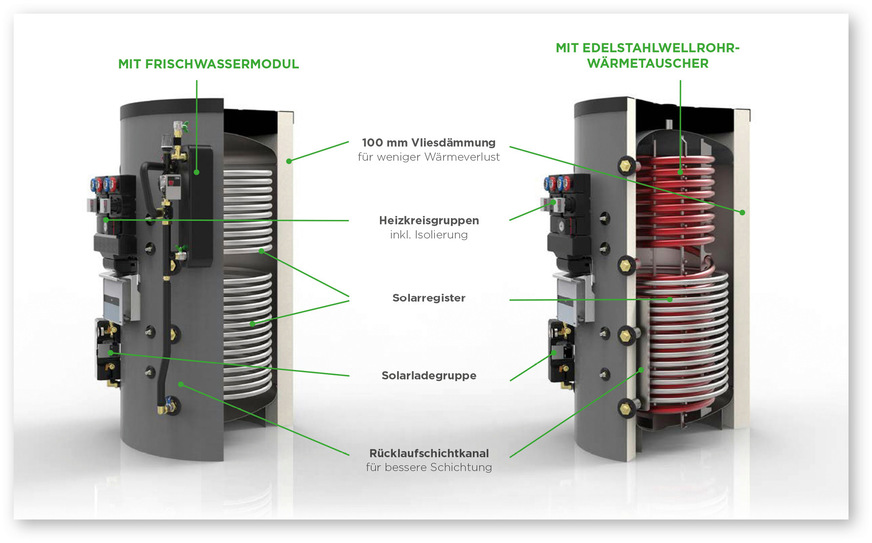 MIT FRISCHWASSERMODUL

MIT EDELSTAHLWELLROHR-WÄRMETAUSCHER

100 mm Vliesdämmung
für weniger Wärmeverlust

Heizkreisgruppen
inkl. Isolierung

Solarregister

Solarladegruppe

Rücklaufschichtkanal
für bessere Schichtung