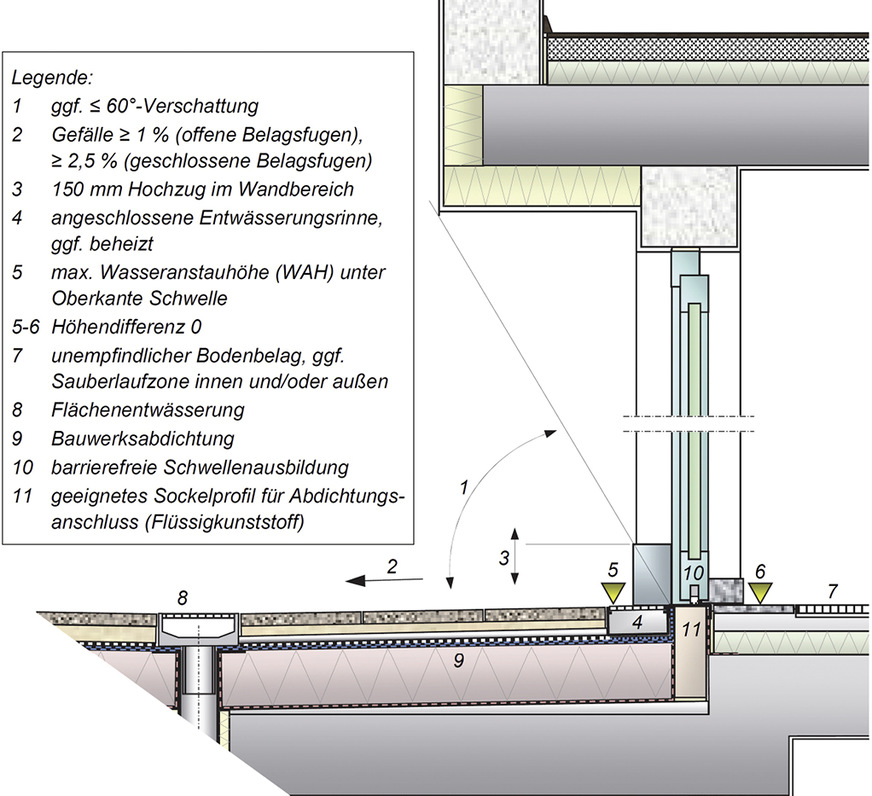 Legende:
1 ggf. ≤ 60°-Verschattung
2 Gefälle ≥ 1 % (offene Belagsfugen), ≥ 2,5 % (geschlossene Belagsfugen)
3 150 mm Hochzug im Wandbereich
4 angeschlossene Entwässerungsrinne, ggf. beheizt
5 max. Wasseranstauhöhe (WAH) unter Oberkante Schwelle
5-6 Höhendifferenz 0
7 unempfindlicher Bodenbelag, ggf. Sauberlaufzone innen und/oder außen
8 Flächenentwässerung
9 Bauwerksabdichtung
10 barrierefreie Schwellenausbildung
11 geeignetes Sockelprofil für Abdichtungsanschluss (Flüssigkunststoff)

1
2
3
5
10
6
7
8
4
11
9